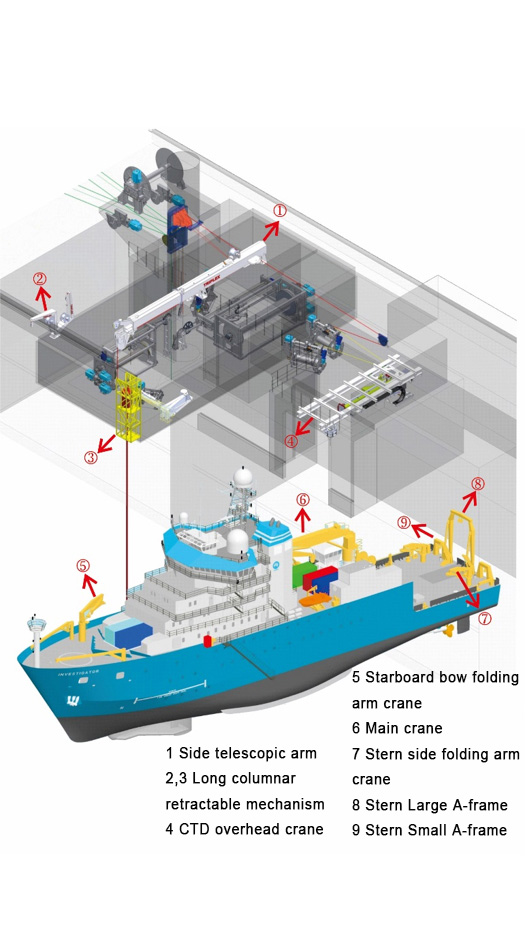 ①
②
③
④
⑤
⑥
⑦
⑧
⑨
INVESTIGATOR

1 Side telescopic arm
2,3 Long columnar retractable mechanism
4 CTD overhead crane

5 Starboard bow folding arm crane
6 Main crane
7 Stern side folding arm crane
8 Stern Large A-frame
9 Stern Small A-frame